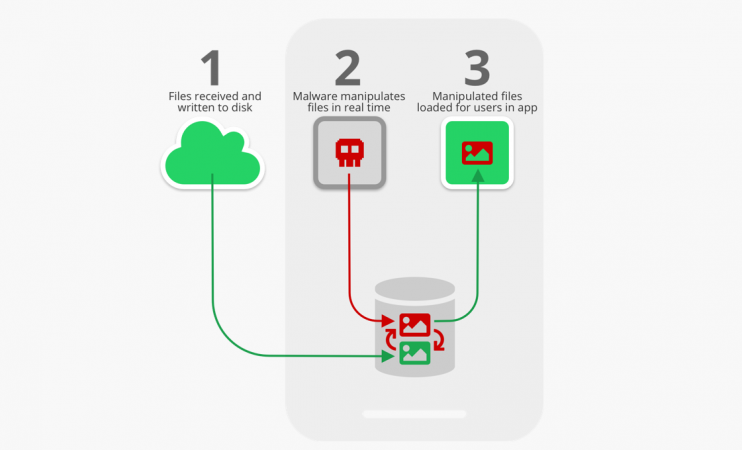 1
Files received and written to disk

2
Malware manipulates files in real time

3
Manipulated files loaded for users in app